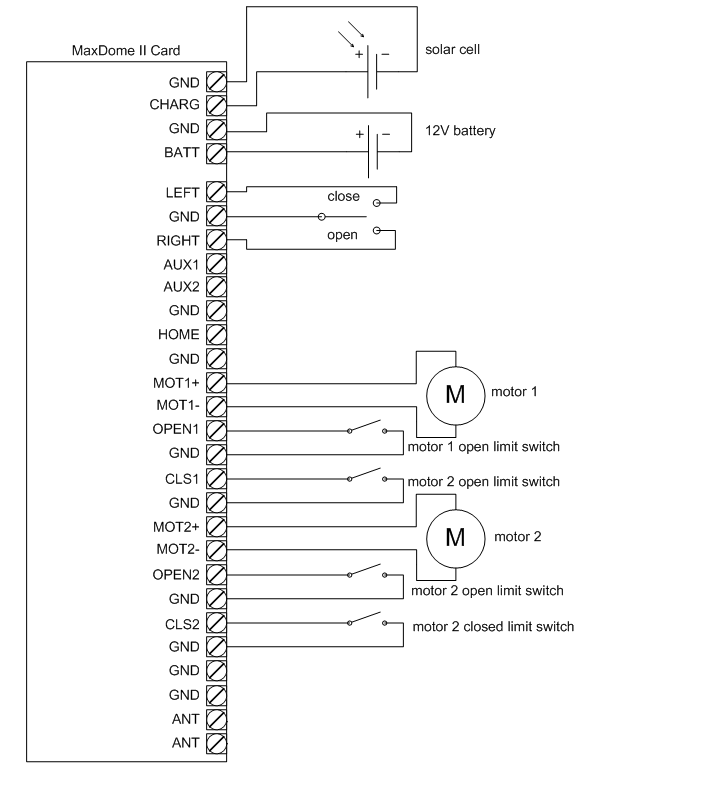 MaxDome II Card

GND
CHARG
GND
BATT
LEFT
GND
RIGHT
AUX1
AUX2
GND
HOME
GND
MOT1+
MOT1-
OPEN1
GND
CLS1
GND
MOT2+
MOT2-
OPEN2
GND
CLS2
GND
GND
GND
ANT
ANT

+ −
solar cell

+ −
12V battery

close

open

M
motor 1

motor 1 open limit switch

motor 2 open limit switch

M
motor 2

motor 2 open limit switch

motor 2 closed limit switch