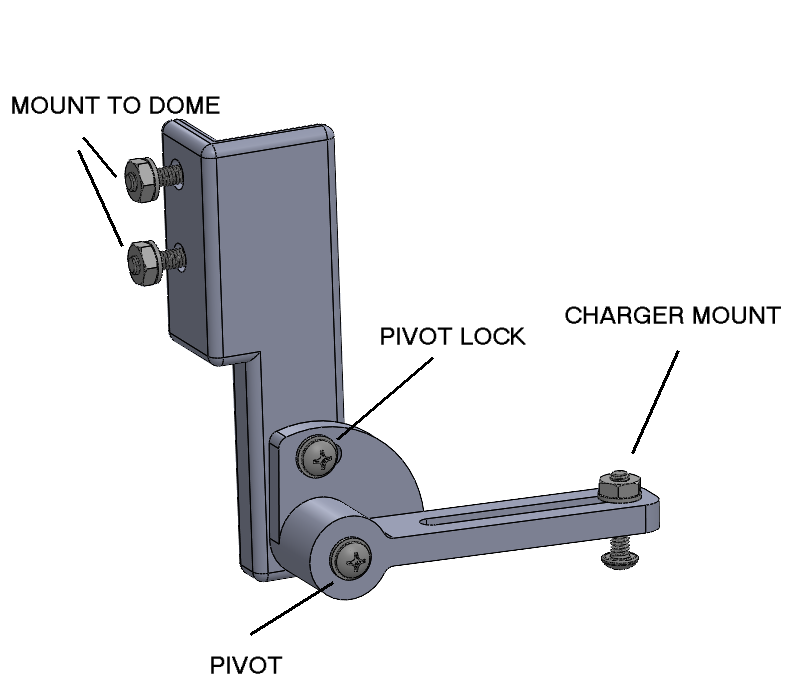 MOUNT TO DOME

CHARGER MOUNT

PIVOT LOCK

PIVOT